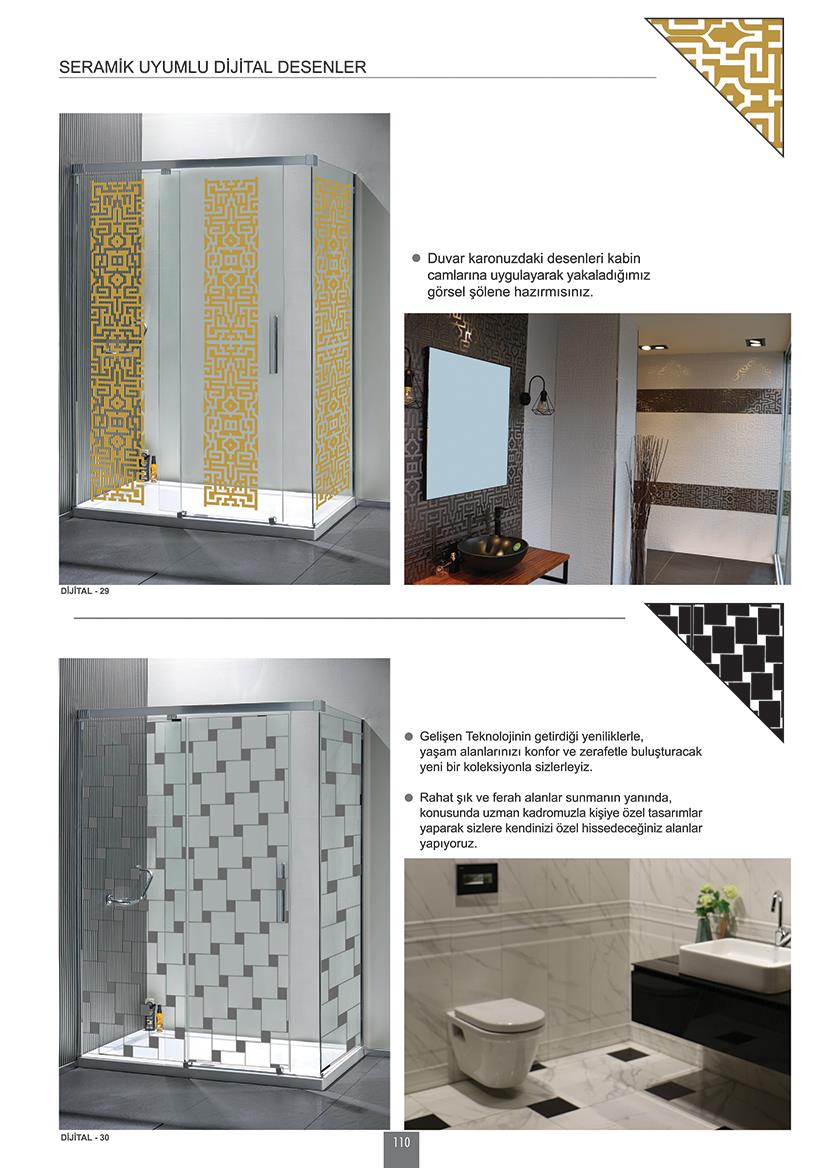 SERAMİK UYUMLU DİJİTAL DESENLER

Duvar karonuzdaki desenleri kabin camlarına uygulayarak yakaladığımız görsel şölene hazırmısınız.

DİJİTAL - 29

Gelişen Teknolojinin getirdiği yeniliklerle, yaşam alanlarınızı konfor ve zerafetle buluşturacak yeni bir koleksiyonla sizlerleyiz.

Rahat şık ve ferah alanlar sunmanın yanında, konusunda uzman kadromuzla kişiye özel tasarımlar yaparak sizlere kendinizi özel hissedeceğiniz alanlar yapıyoruz.

DİJİTAL - 30

110